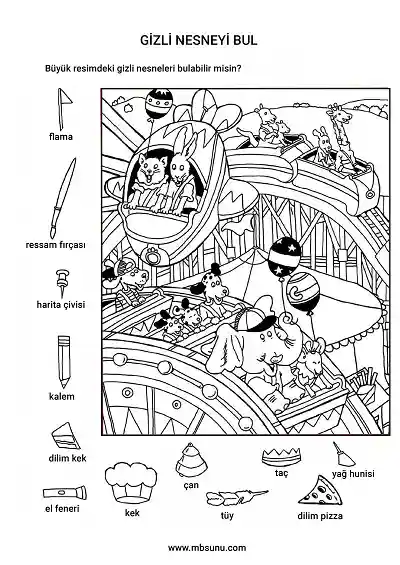 GİZLİ NESNEYİ BUL

Büyük resimdeki gizli nesneleri bulabilir misin?

flama

ressam fırçası

harita çivisi

kalem

dilim kek

el feneri

kek

çan

tüy

taç

yağ hunisi

dilim pizza

www.mbsunu.com